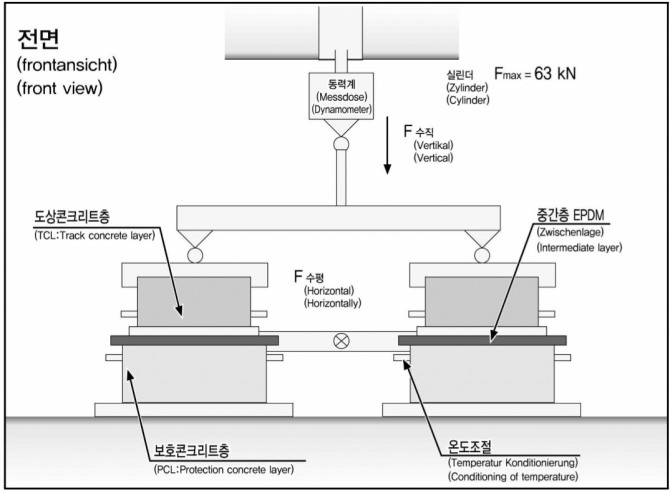 전면
(frontansicht)
(front view)

동력계
(Messdose)
(Dynamometer)

실린더
(Zylinder)
(Cylinder)

$F_{max} = 63$ kN

F 수직
(Vertikal)
(Vertical)

도상콘크리트층
(TCL:Track concrete layer)

중간층 EPDM
(Zwischenlage)
(Intermediate layer)

F 수평
(Horizontal)
(Horizontally)

보호콘크리트층
(PCL:Protection concrete layer)

온도조절
(Temperatur Konditionierung)
(Conditioning of temperature)