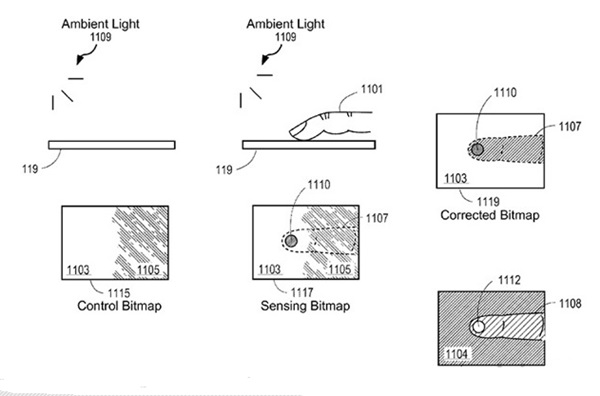 Ambient Light
1109

119

1103
1105
1115
Control Bitmap

Ambient Light
1109

1101

119

1110
1107
1103
1105
1117
Sensing Bitmap

1110
1107
1103
1119
Corrected Bitmap

1112
1108
1104