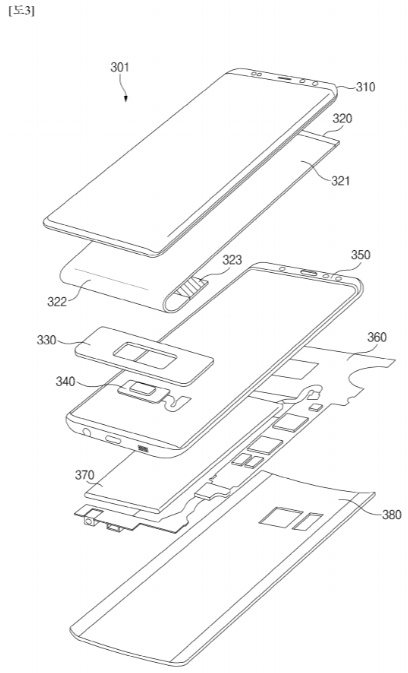 [도3]

301

310

320

321

323

350

322

330

360

340

370

380