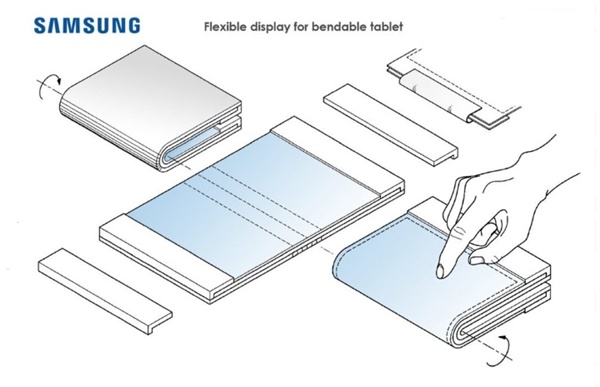 SAMSUNG

Flexible display for bendable tablet