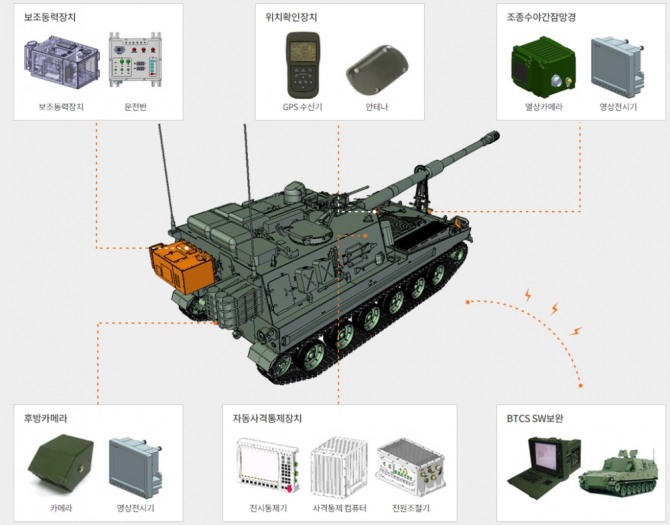 보조동력장치

보조동력장치 운전반

위치확인장치

GPS 수신기 안테나

조종수야간잠망경

열상카메라 영상전시기

후방카메라

카메라 영상전시기

자동사격통제장치

전시통제기 사격통제 컴퓨터 전원조절기

BTCS SW보완