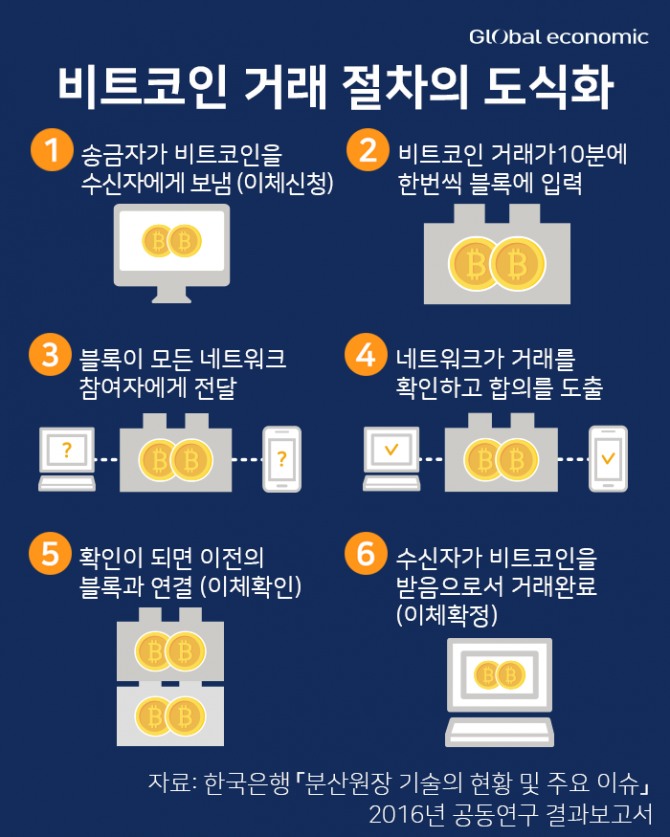 Global economic

비트코인 거래 절차의 도식화

1 송금자가 비트코인을 수신자에게 보냄 (이체신청)

2 비트코인 거래가10분에 한번씩 블록에 입력

3 블록이 모든 네트워크 참여자에게 전달

?

?

4 네트워크가 거래를 확인하고 합의를 도출

5 확인이 되면 이전의 블록과 연결 (이체확인)

6 수신자가 비트코인을 받음으로서 거래완료 (이체확정)

자료: 한국은행「분산원장 기술의 현황 및 주요 이슈」 2016년 공동연구 결과보고서