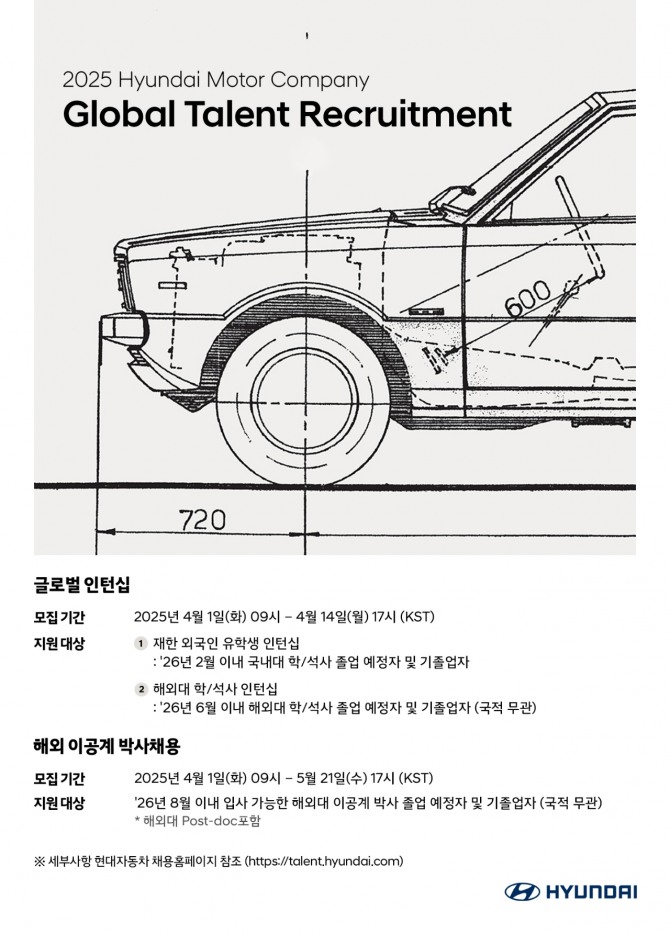 2025 Hyundai Motor Company
Global Talent Recruitment

600

720

글로벌 인턴십

모집 기간 2025년 4월 1일(화) 09시 – 4월 14일(월) 17시 (KST)

지원 대상
1 재한 외국인 유학생 인턴십
: '26년 2월 이내 국내대 학/석사 졸업 예정자 및 기졸업자

2 해외대 학/석사 인턴십
: '26년 6월 이내 해외대 학/석사 졸업 예정자 및 기졸업자 (국적 무관)

해외 이공계 박사채용

모집 기간 2025년 4월 1일(화) 09시 – 5월 21일(수) 17시 (KST)

지원 대상 '26년 8월 이내 입사 가능한 해외대 이공계 박사 졸업 예정자 및 기졸업자 (국적 무관)
* 해외대 Post-doc포함

※ 세부사항 현대자동차 채용홈페이지 참조 (https://talent.hyundai.com)

HYUNDAI