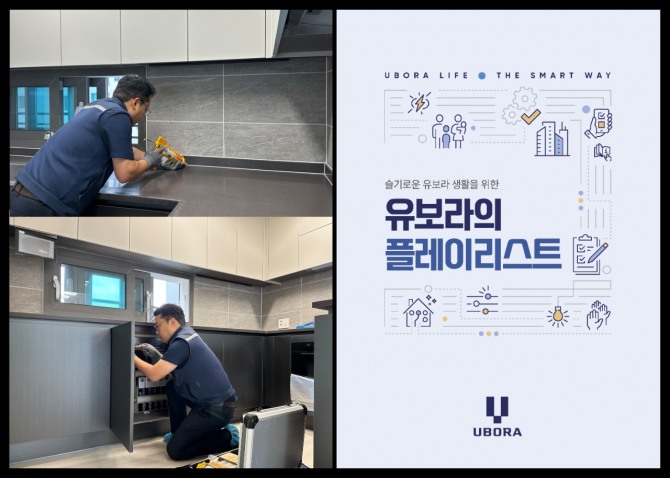 UBORA LIFE THE SMART WAY

슬기로운 유보라 생활을 위한

유보라의 플레이리스트

UBORA