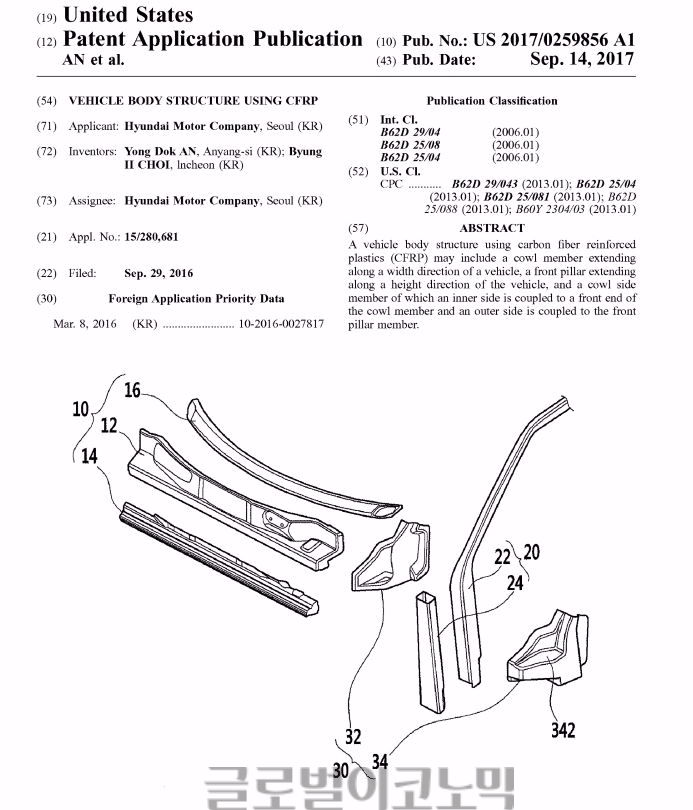 (19) United States
(12) Patent Application Publication
AN et al.

(10) Pub. No.: US 2017/0259856 A1
(43) Pub. Date: Sep. 14, 2017

(54) VEHICLE BODY STRUCTURE USING CFRP

(71) Applicant: Hyundai Motor Company, Seoul (KR)

(72) Inventors: Yong Dok AN, Anyang-si (KR); Byung Il CHOI, Incheon (KR)

(73) Assignee: Hyundai Motor Company, Seoul (KR)

(21) Appl. No.: 15/280,681

(22) Filed: Sep. 29, 2016

(30) Foreign Application Priority Data

Mar. 8, 2016 (KR) ........................ 10-2016-0027817

Publication Classification

(51) Int. Cl.
B62D 29/04 (2006.01)
B62D 25/08 (2006.01)
B62D 25/04 (2006.01)

(52) U.S. Cl.
CPC ........... B62D 29/043 (2013.01); B62D 25/04 (2013.01); B62D 25/081 (2013.01); B62D 25/088 (2013.01); B60Y 2304/03 (2013.01)

(57) ABSTRACT

A vehicle body structure using carbon fiber reinforced plastics (CFRP) may include a cowl member extending along a width direction of a vehicle, a front pillar extending along a height direction of the vehicle, and a cowl side member of which an inner side is coupled to a front end of the cowl member and an outer side is coupled to the front pillar member.

10
16
12
14
22
20
24
32
342
30
34

글로벌이코노믹