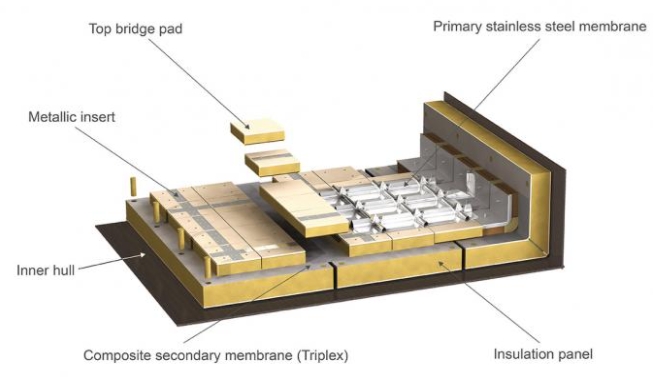 Top bridge pad

Primary stainless steel membrane

Metallic insert

Inner hull

Composite secondary membrane (Triplex)

Insulation panel