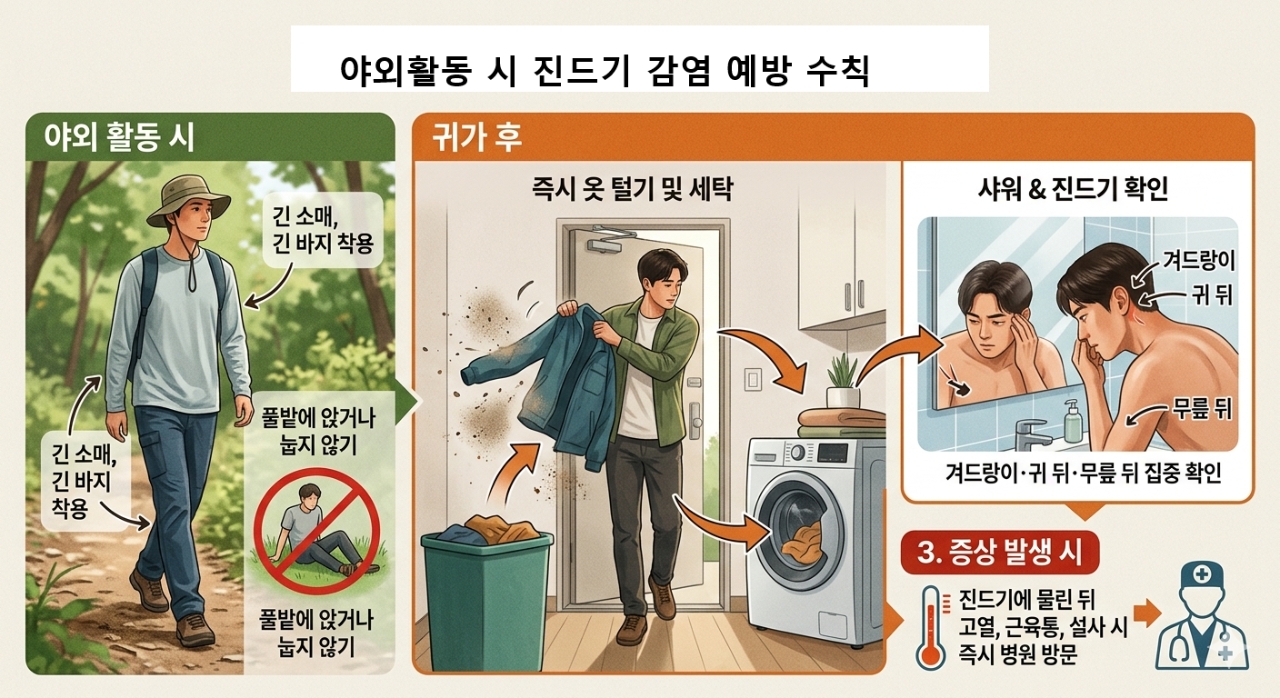 야외활동 시 진드기 감염 예방 수칙

야외 활동 시

긴 소매, 긴 바지 착용

긴 소매, 긴 바지 착용

풀밭에 앉거나 눕지 않기

풀밭에 앉거나 눕지 않기

귀가 후

즉시 옷 털기 및 세탁

샤워 & 진드기 확인

겨드랑이

귀 뒤

무릎 뒤

겨드랑이·귀 뒤·무릎 뒤 집중 확인

3. 증상 발생 시

진드기에 물린 뒤 고열, 근육통, 설사 시 즉시 병원 방문